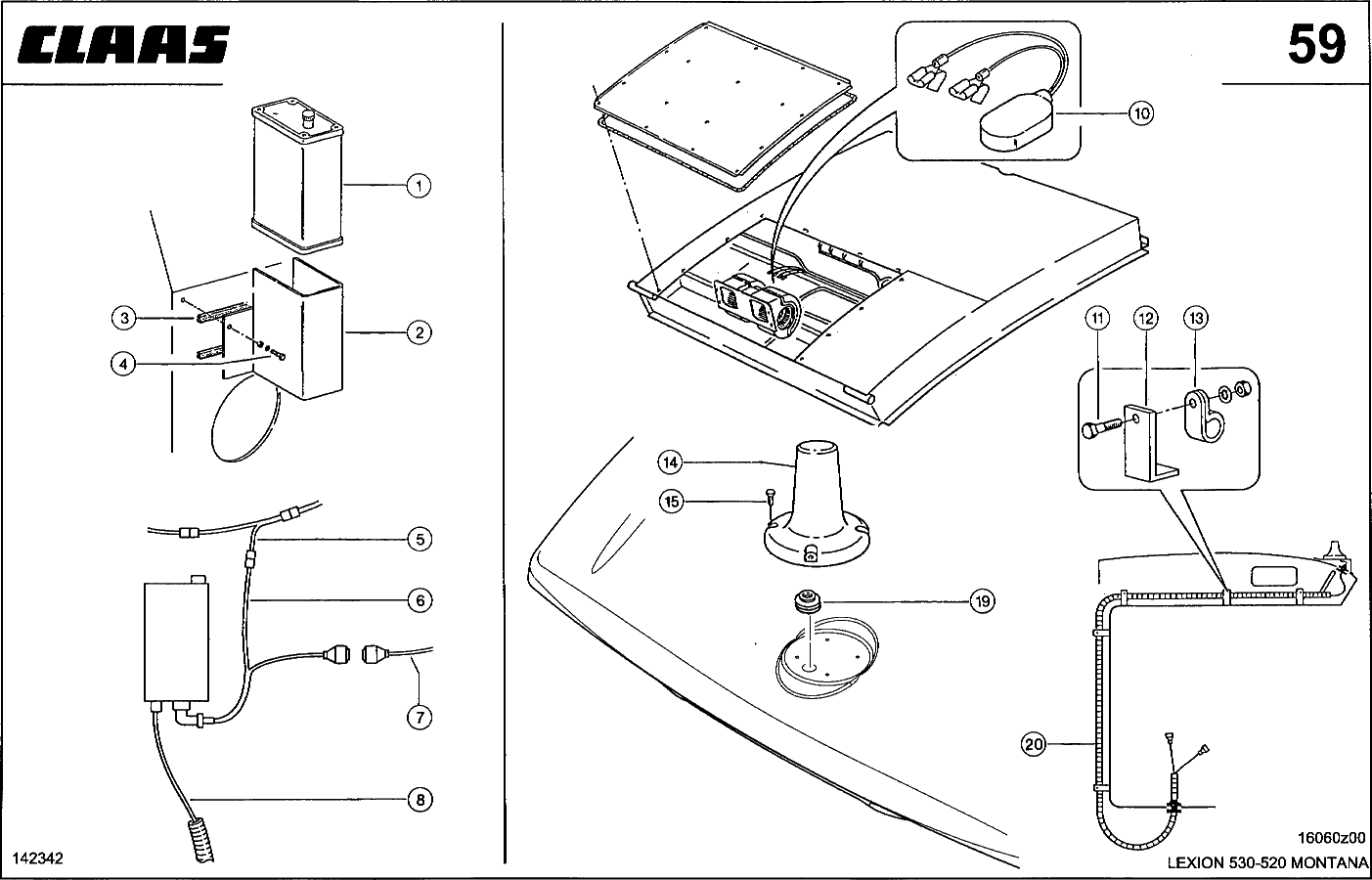 CLAAS

59

1
2
3
4
5
6
7
8

142342

10

11
12
13

14
15
19
20

16060z00
LEXION 530-520 MONTANA