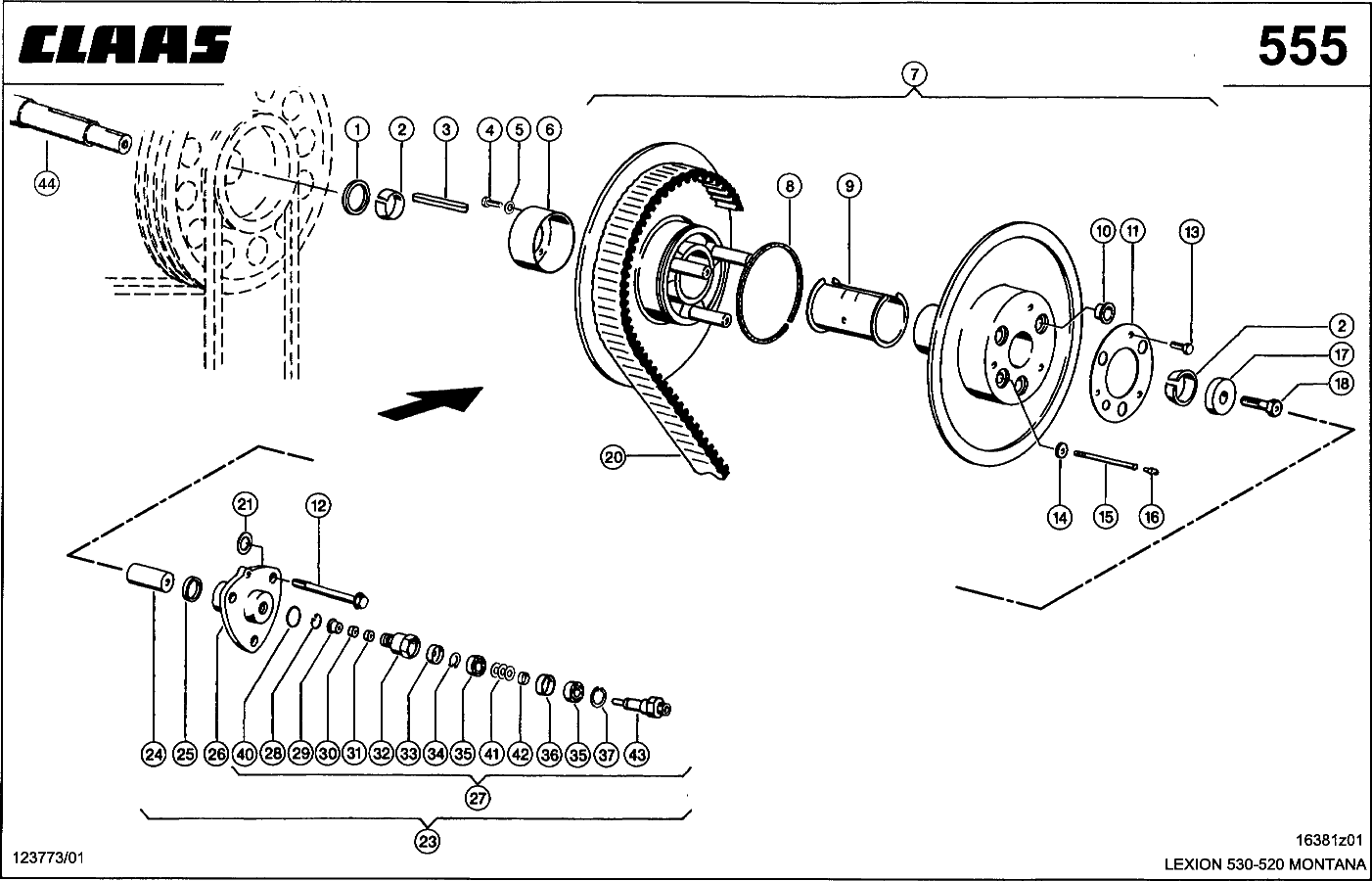 CLAAS

555

7

44

1 2 3 4 5 6

8 9

10 11 13

2

17

18

20

14 15 16

21 12

24 25 26 40 28 29 30 31 32 33 34 35 41 42 36 35 37 43

27

23

123773/01

16381z01
LEXION 530-520 MONTANA