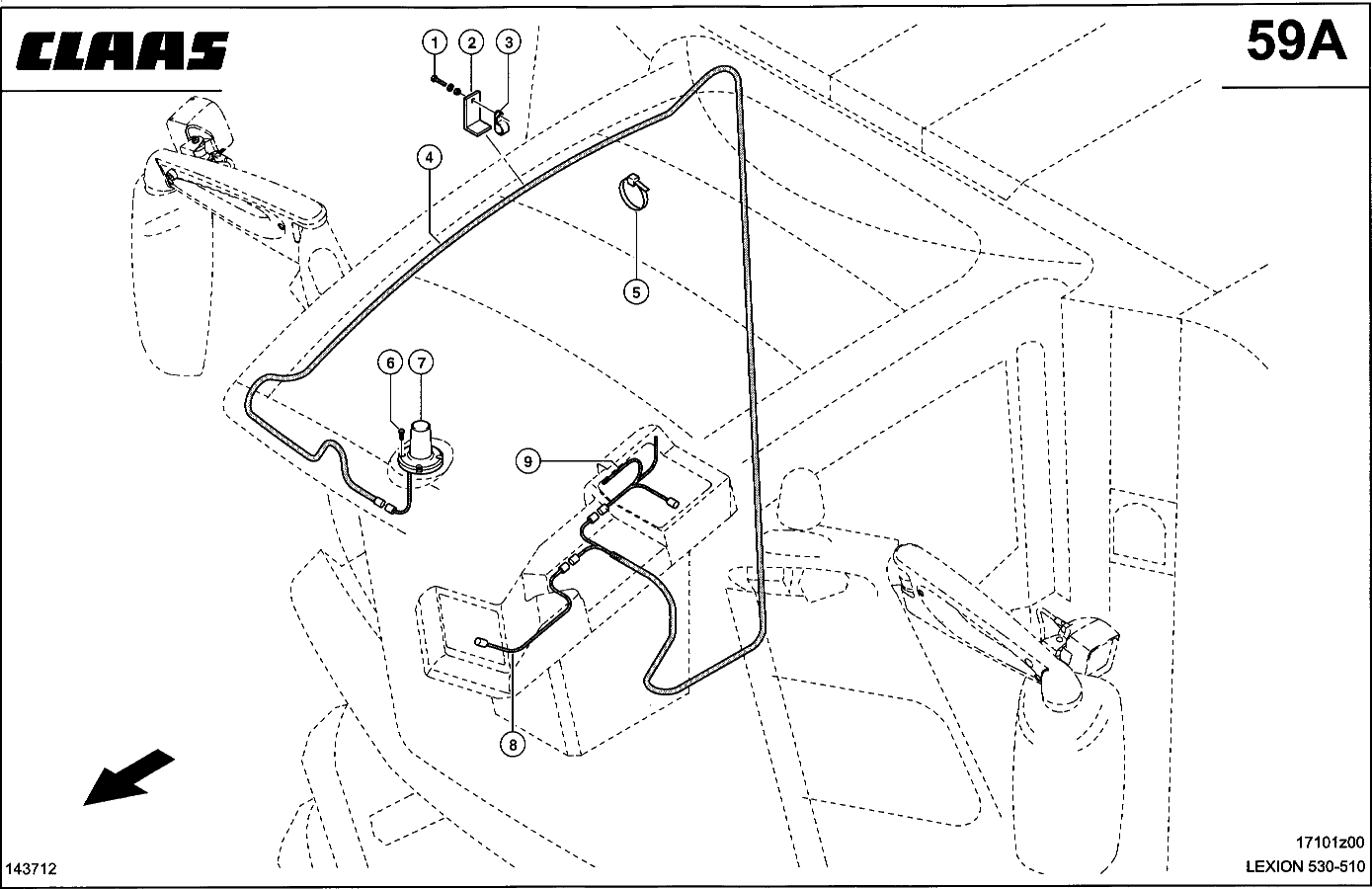 CLAAS

59A

1
2
3
4
5
6
7
9
8

143712

17101z00
LEXION 530-510