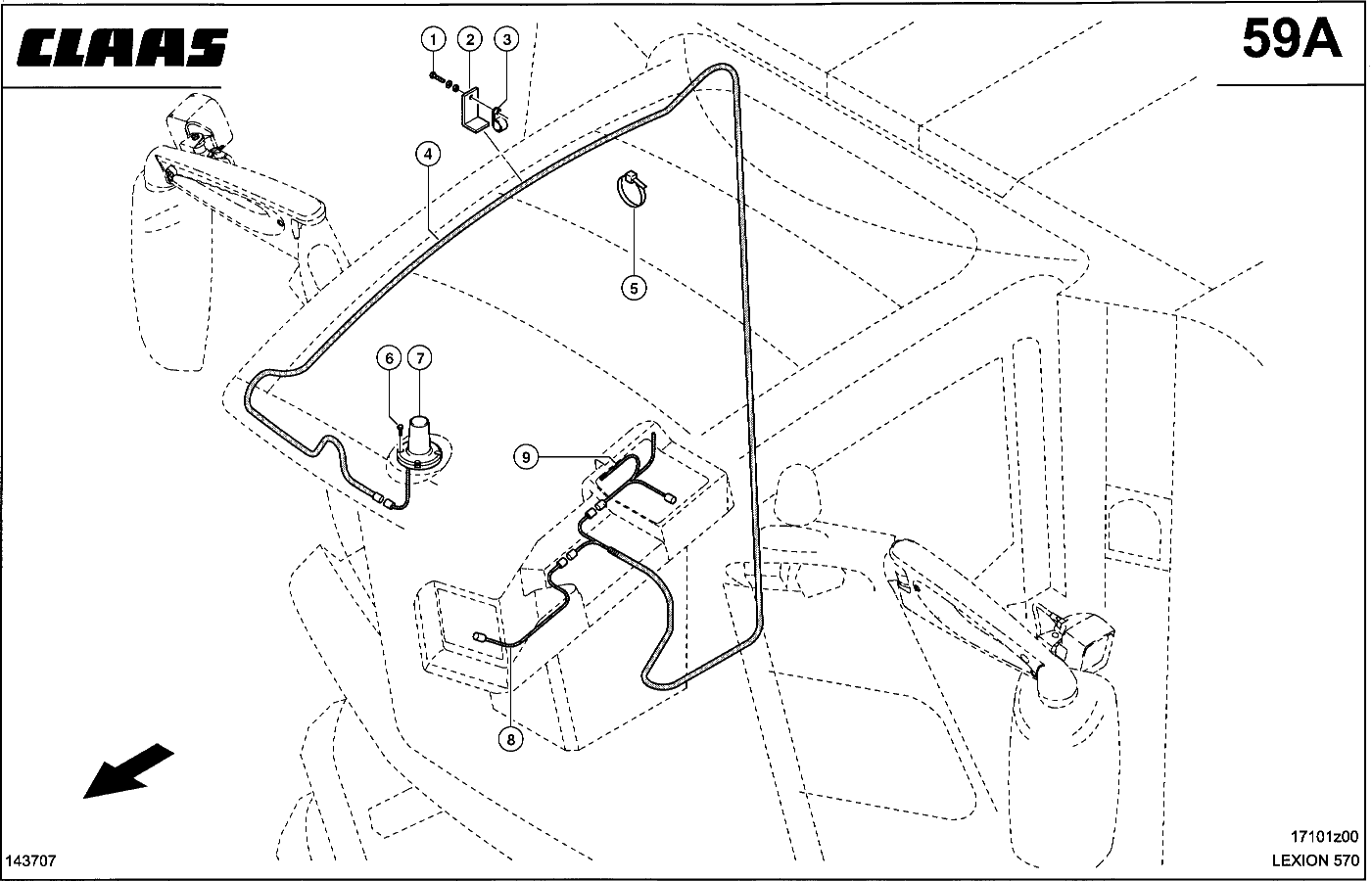 CLAAS

59A

1
2
3
4
5
6
7
9
8

143707

17101z00
LEXION 570