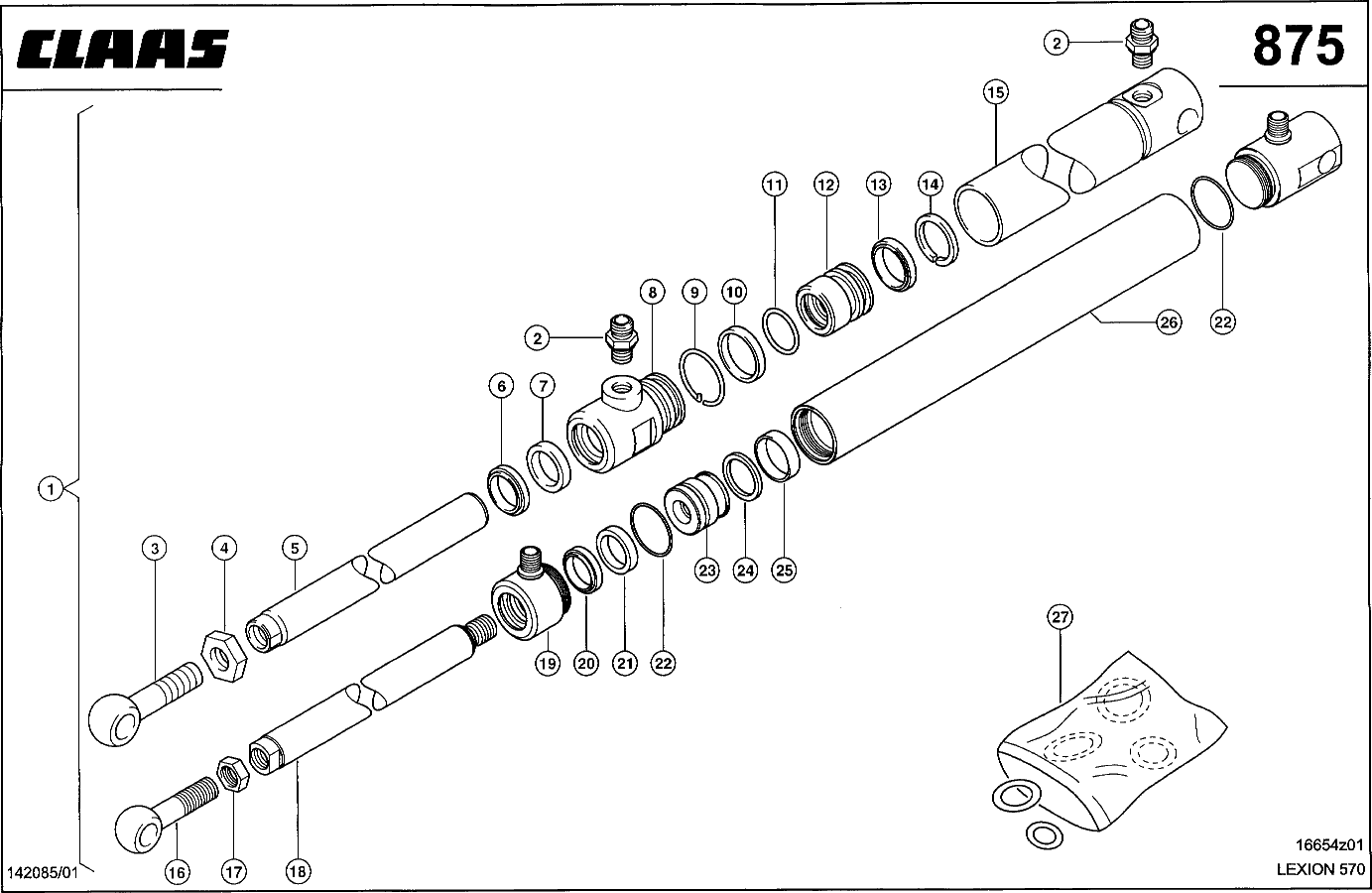 CLAAS

875

2
15
11
12
13
14
8
9
10
2
26
22
6
7
1
3
4
5
23
24
25
19
20
21
22
27
16
17
18

142085/01

16654z01
LEXION 570