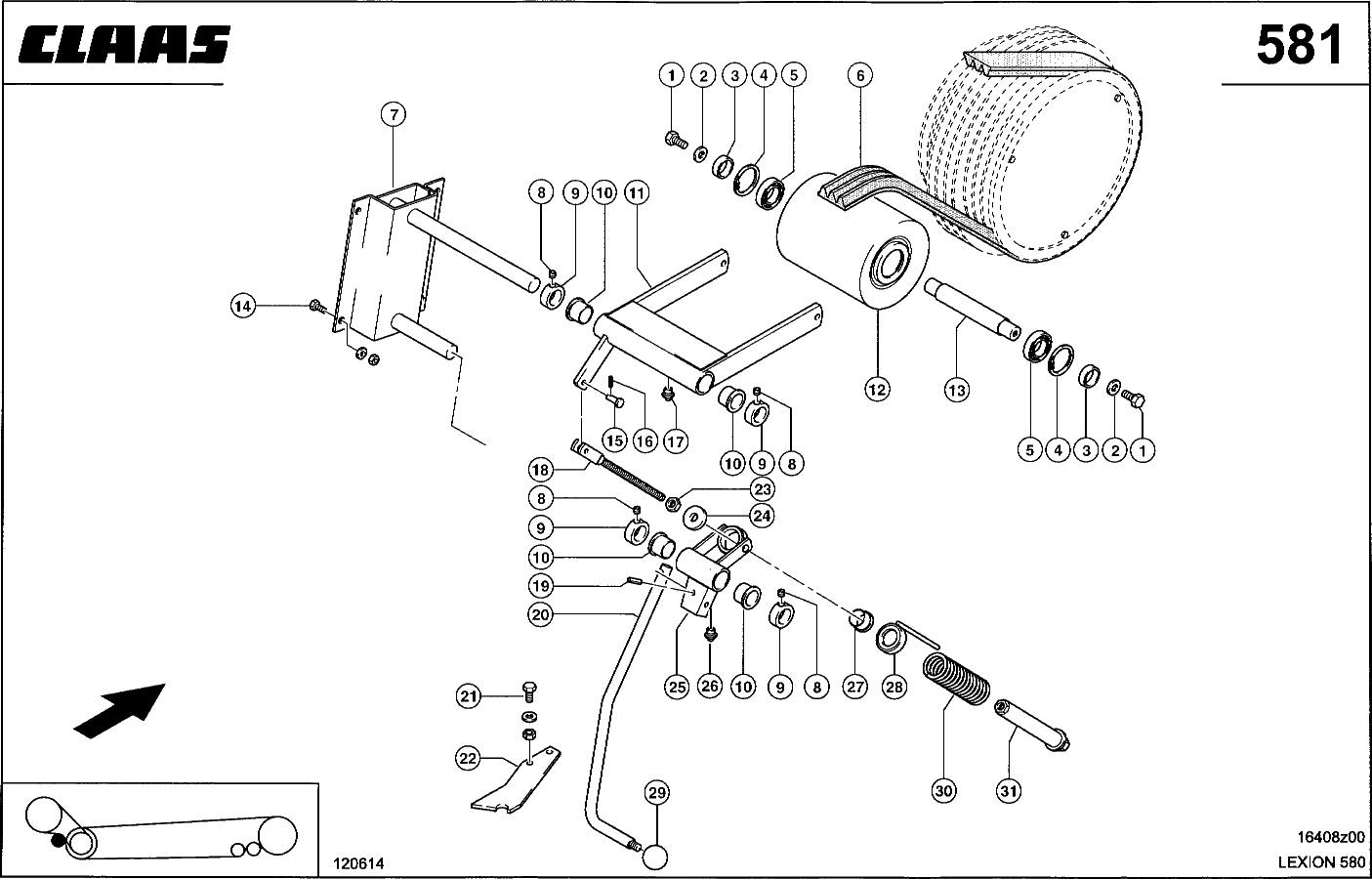 CLAAS

581

1 2 3 4 5 6

7

8 9 10 11

14

12 13

15 16 17

10 9 8

5 4 3 2 1

18

23

8

24

9

10

19

20

25 26 10 9 8 27 28

21

22

29

30 31

120614

16408z00

LEXION 580