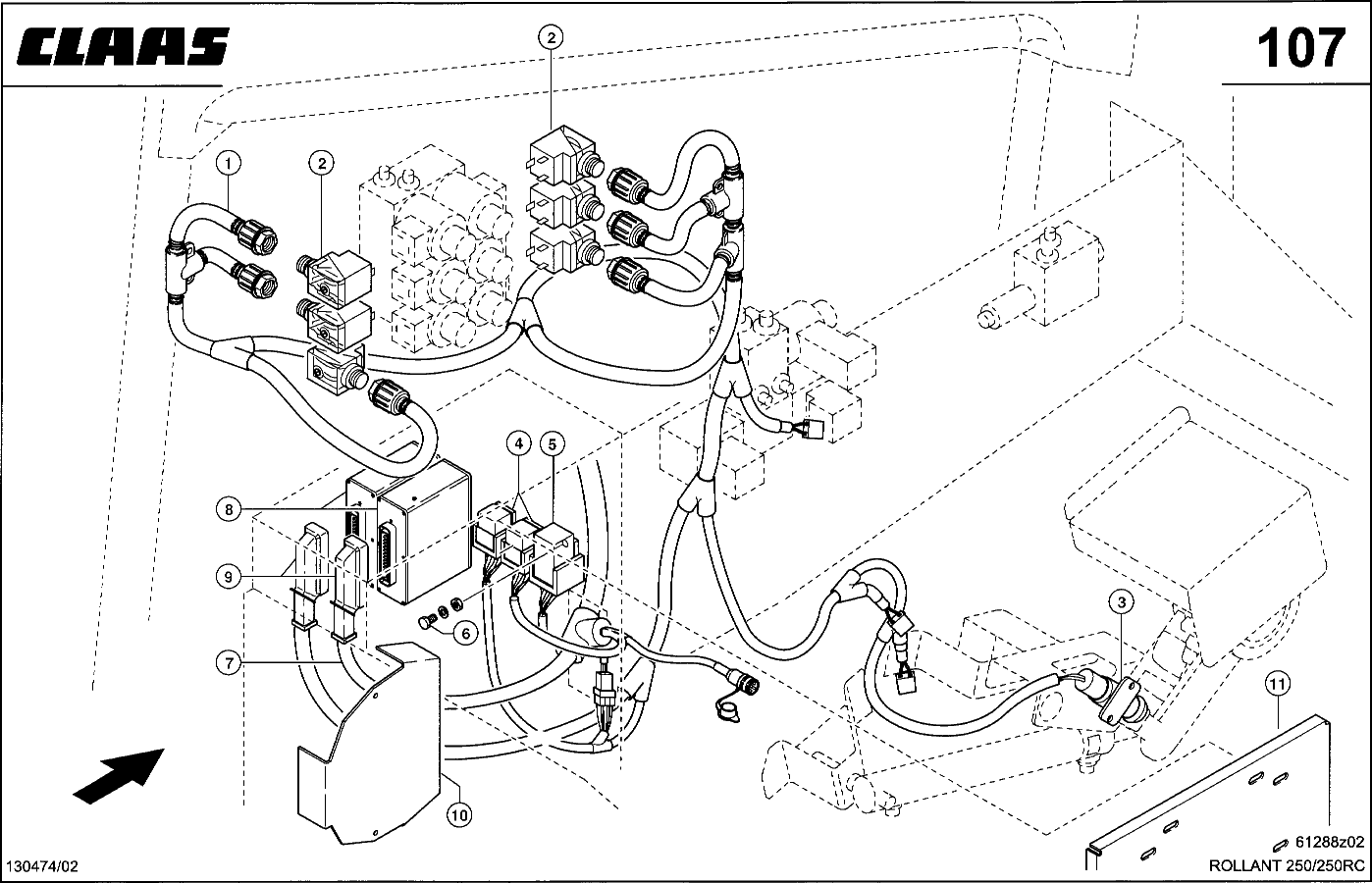 CLAAS

107

2
1
2
4
5
8
9
6
7
3
11
10

130474/02

61288z02
ROLLANT 250/250RC