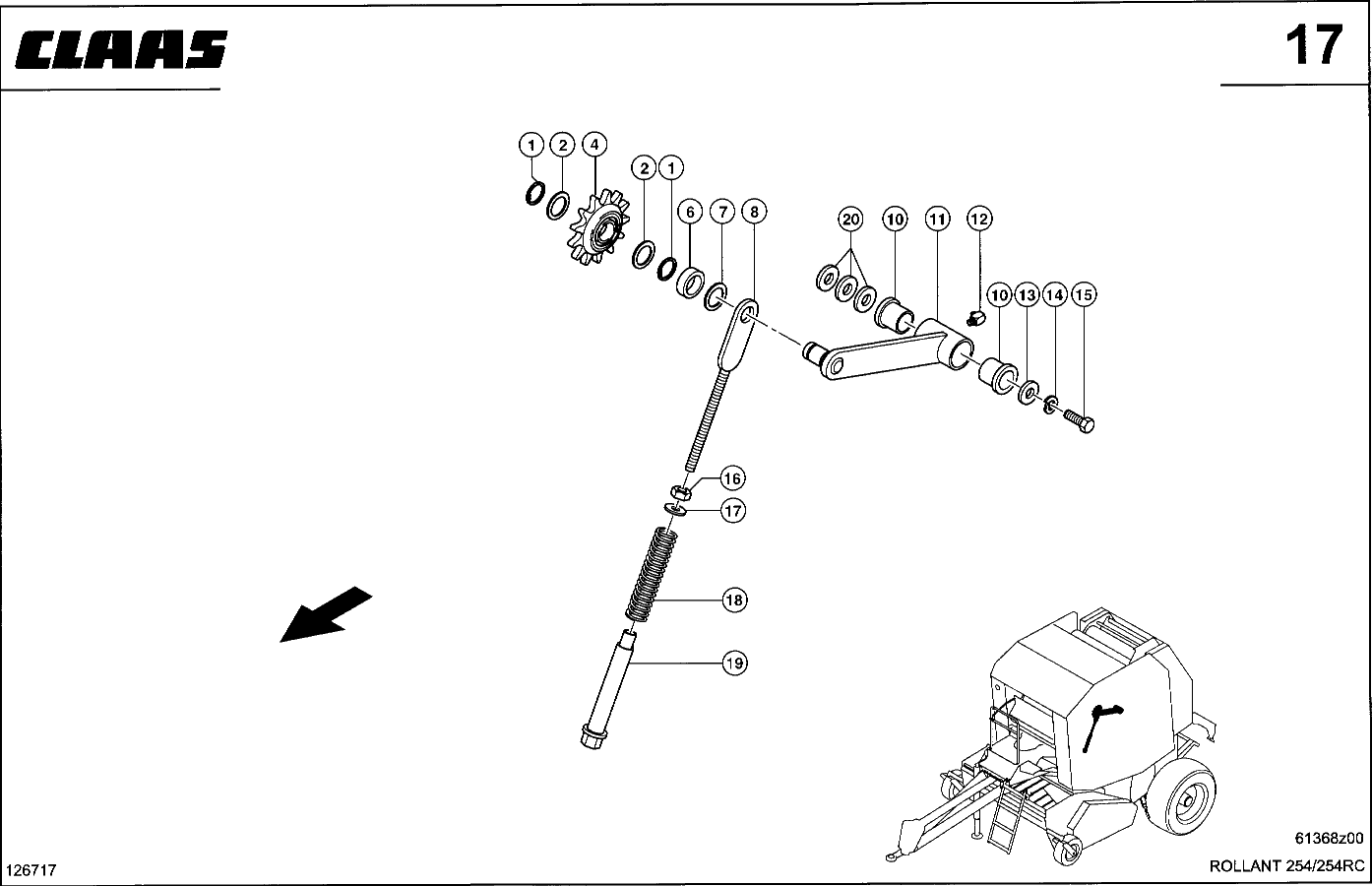 CLAAS

17

1
2
4
2
1
6
7
8
20
10
11
12
10
13
14
15
16
17
18
19

61368z00

126717

ROLLANT 254/254RC