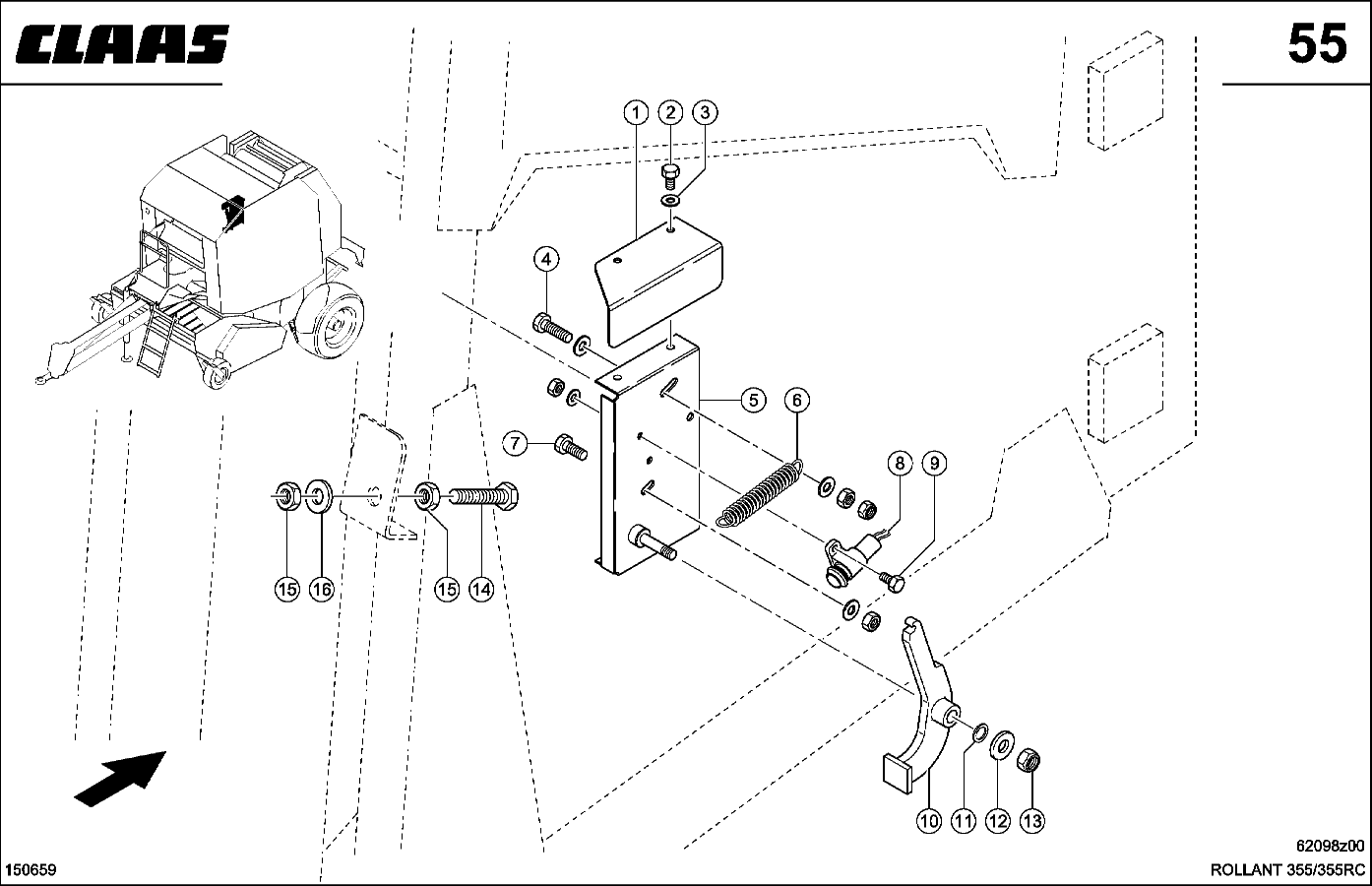 CLAAS

55

1
2
3
4
5
6
7
8
9
15
16
15
14
10
11
12
13

62098z00

150659

ROLLANT 355/355RC