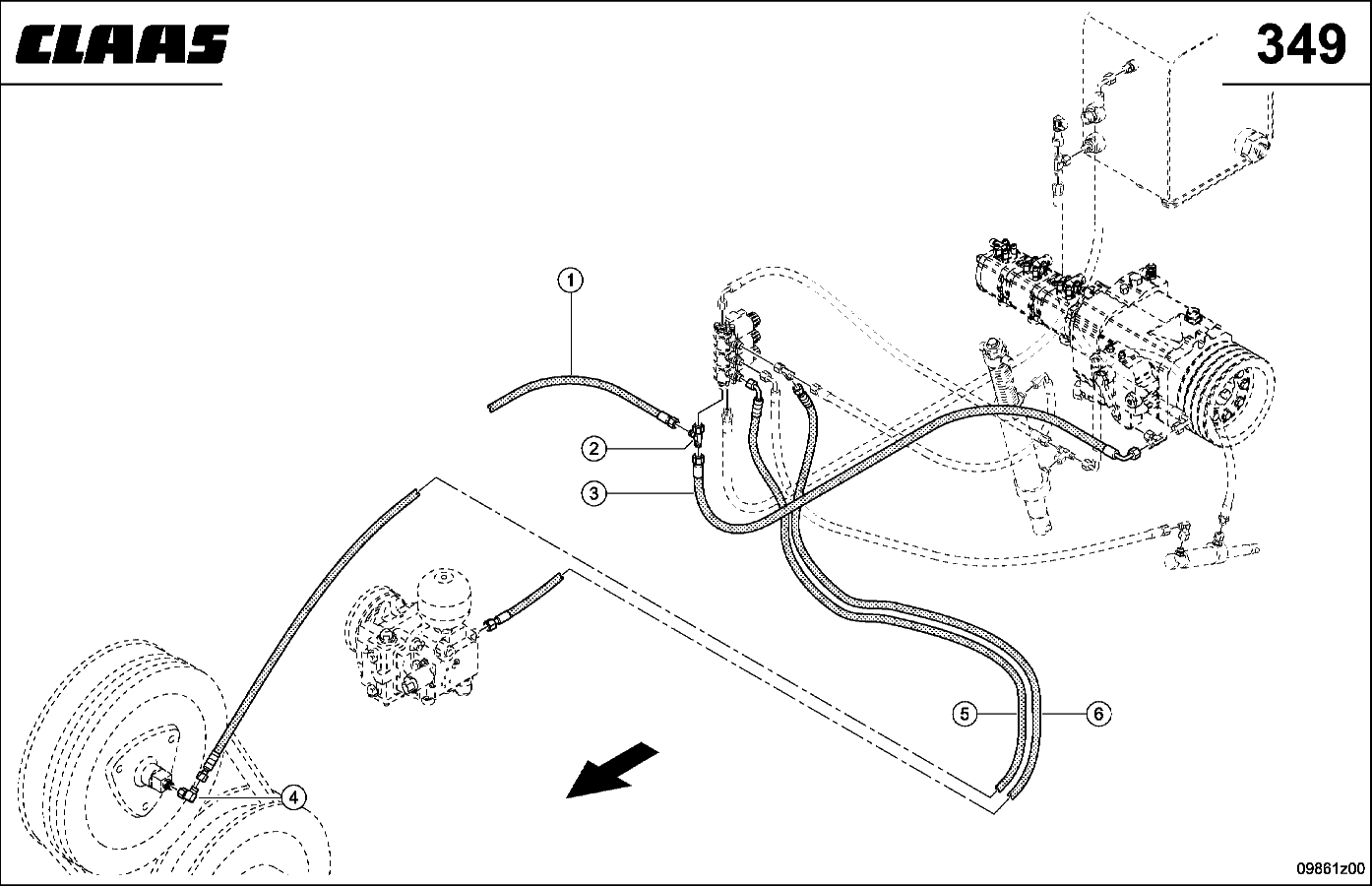 CLAAS

349

1

2

3

4

5

6

09861z00