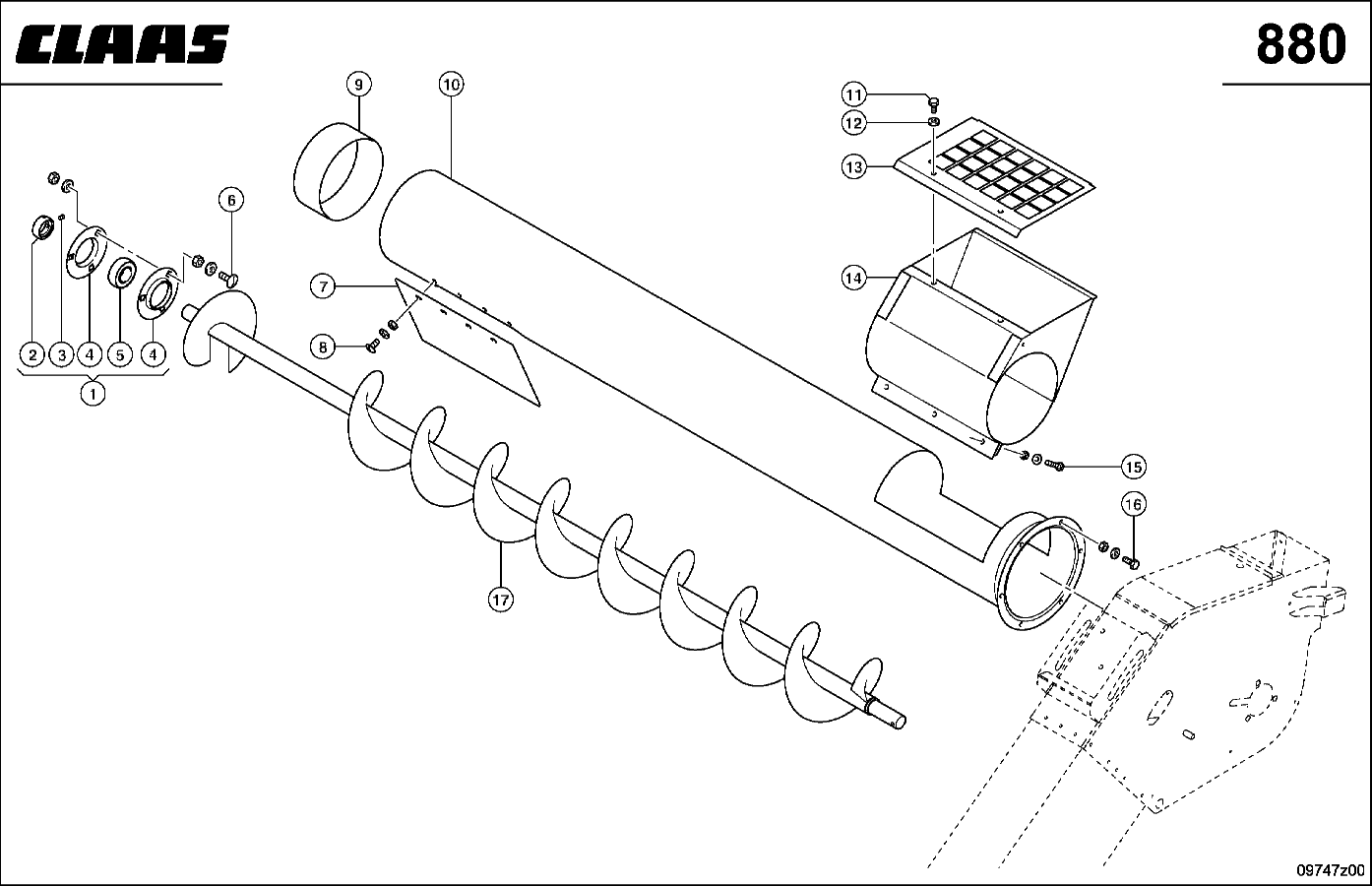 CLAAS

880

9
10
11
12
13
14
6
7
8
2
3
4
5
4
1
15
16
17

09747z00