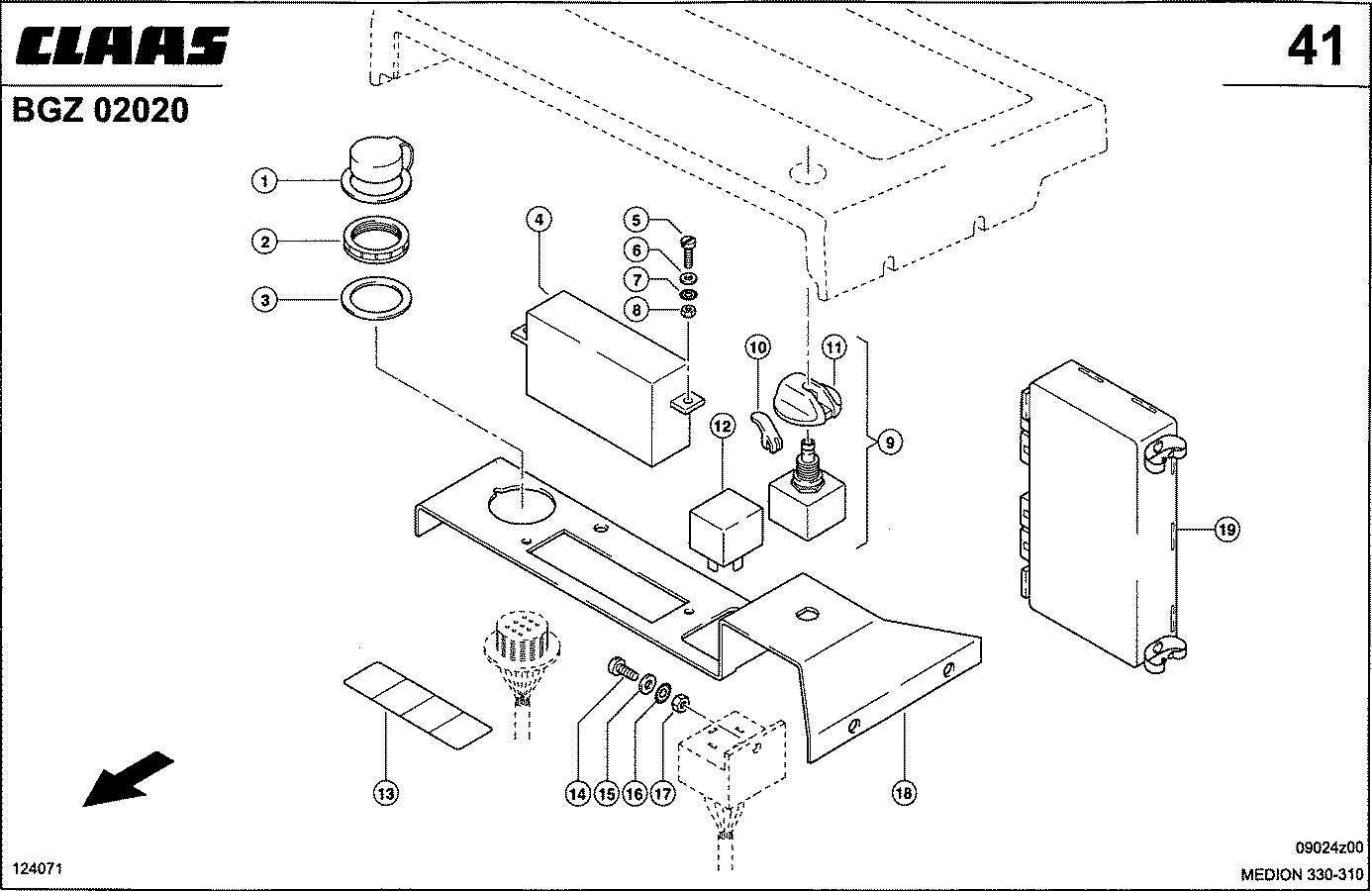 CLAAS

41

BGZ 02020

1
2
3
4
5
6
7
8
10
11
9
12
19
13
14
15
16
17
18

124071

09024z00
MEDION 330-310