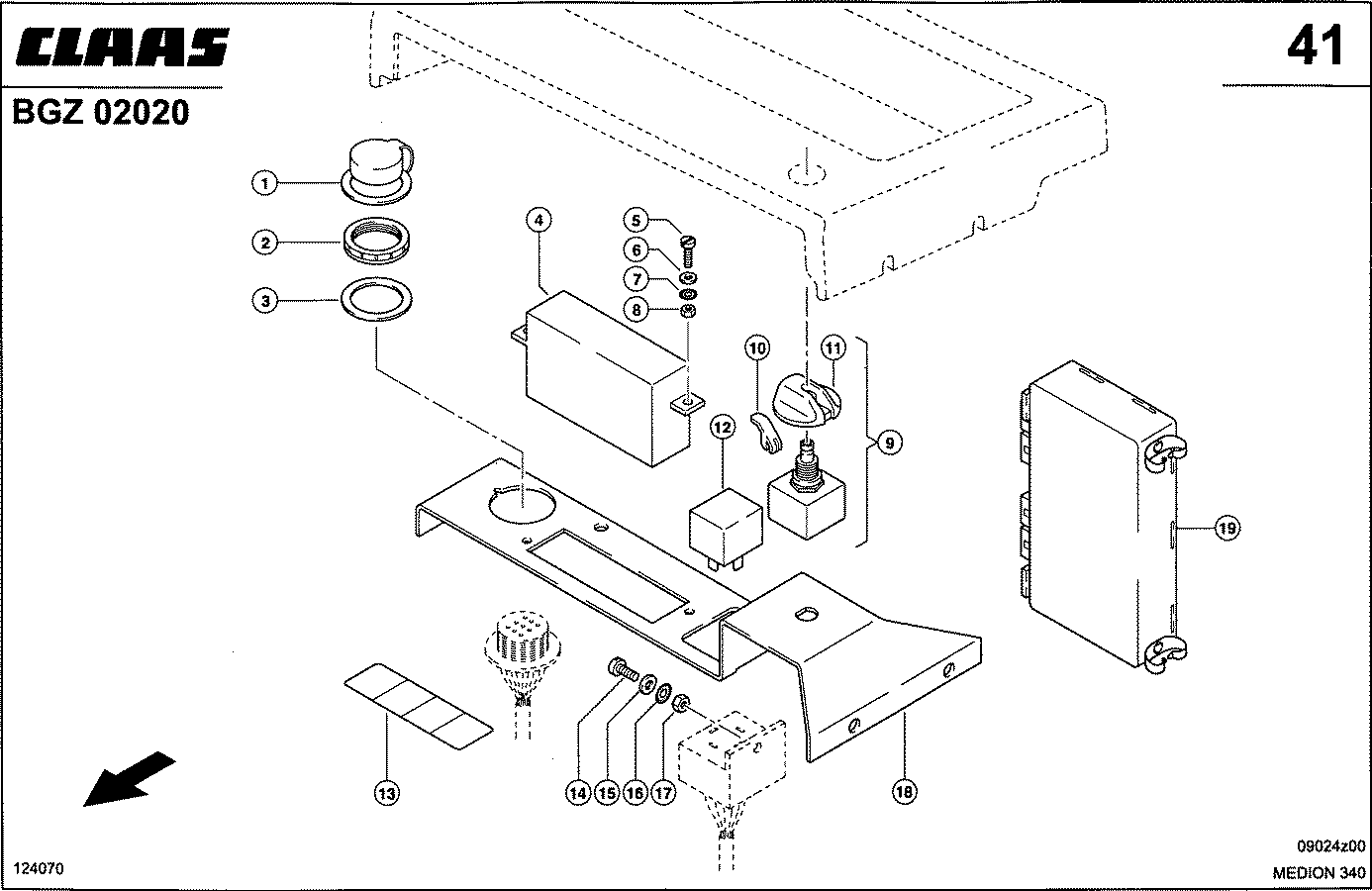 CLAAS

41

BGZ 02020

1
2
3
4
5
6
7
8
10
11
9
12
19
13
14
15
16
17
18

124070

09024z00
MEDION 340