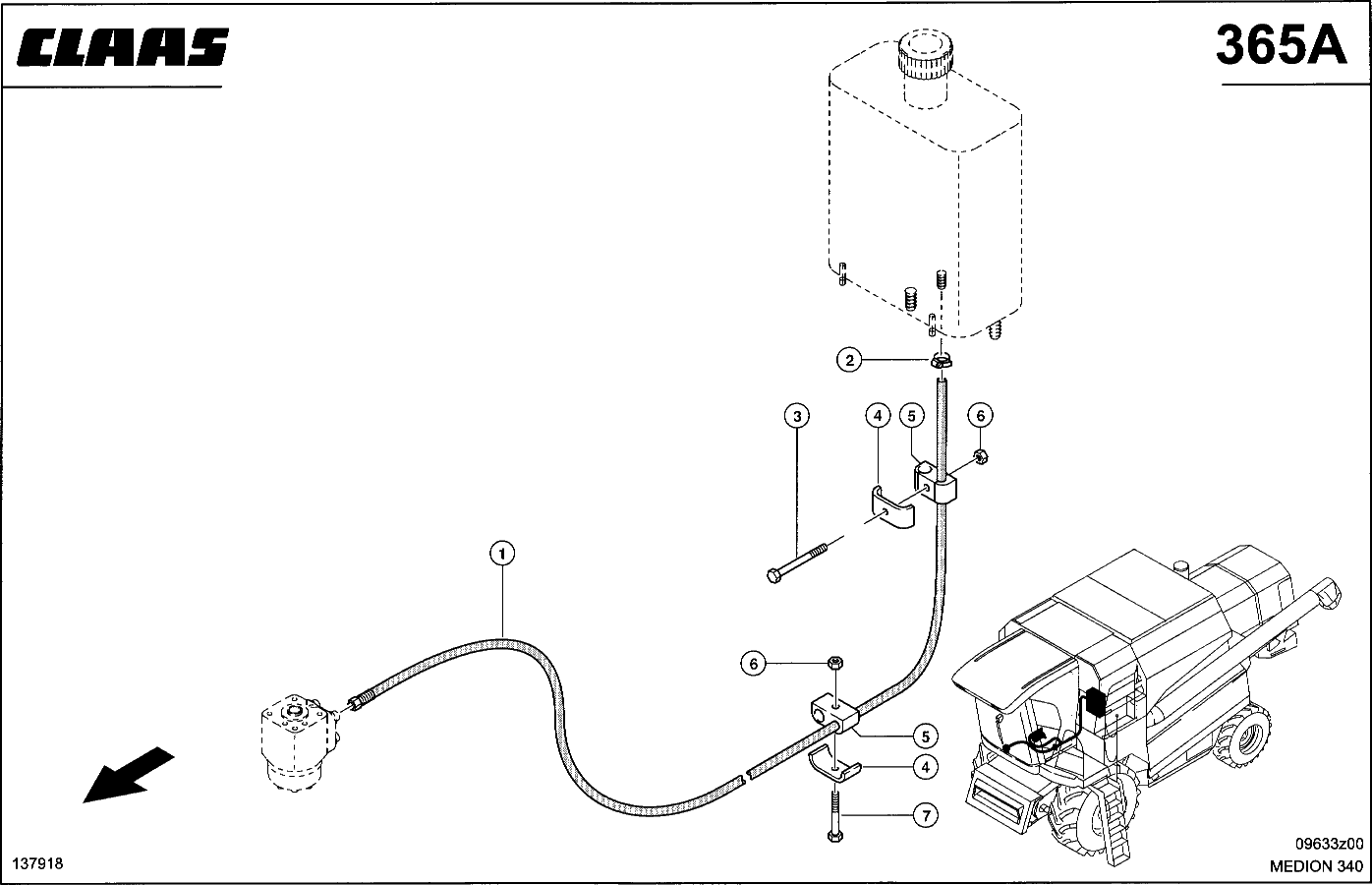 CLAAS

365A

2

3

4

5

6

1

6

5

4

7

137918

09633z00
MEDION 340