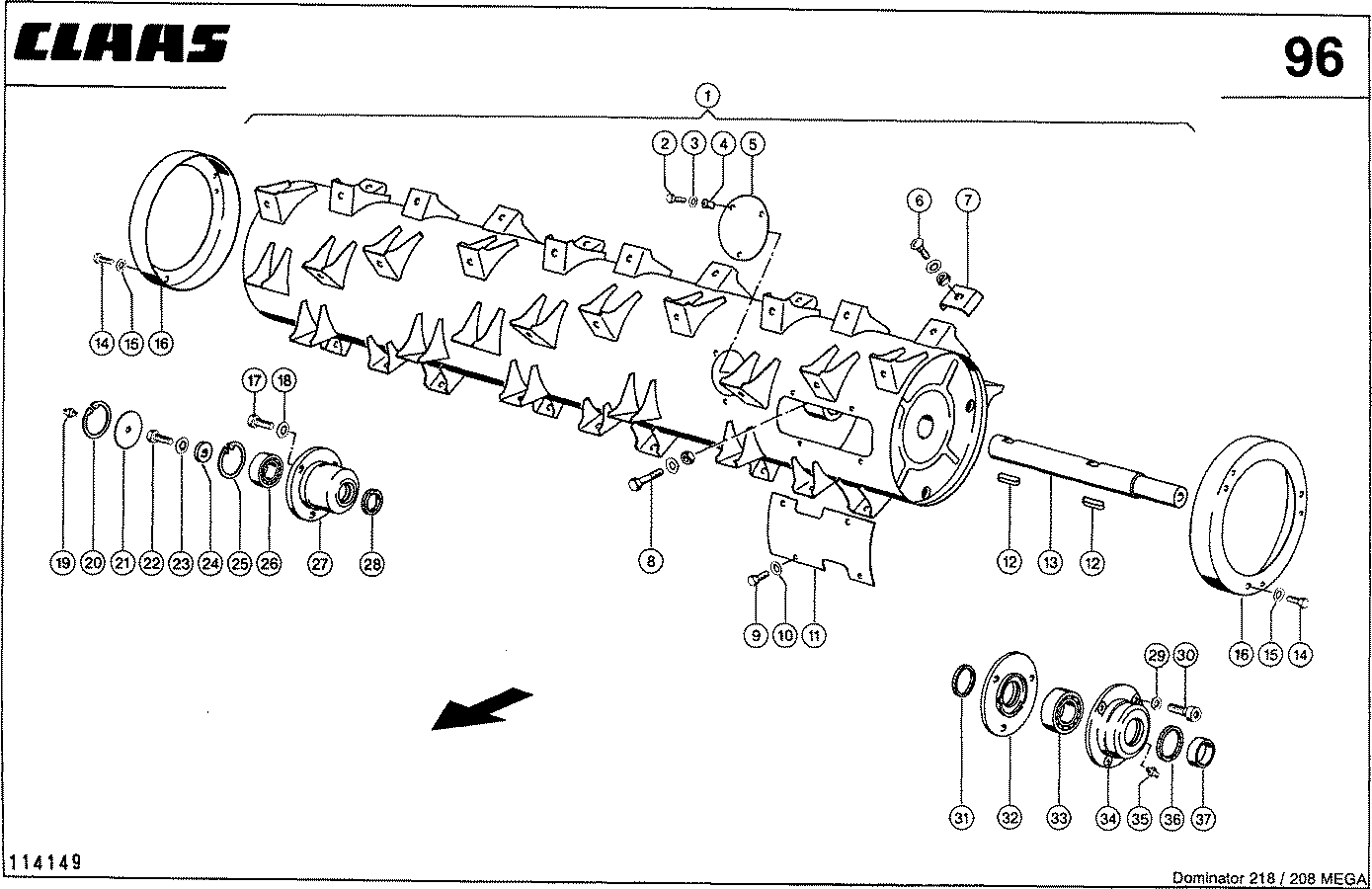 CLAAS

96

1

2 3 4 5

6 7

14 15 16

17 18

19 20 21 22 23 24 25 26 27 28

8

9 10 11

12 13 12

16 15 14

29 30

31 32 33 34 35 36 37

114149

Dominator 218 / 208 MEGA