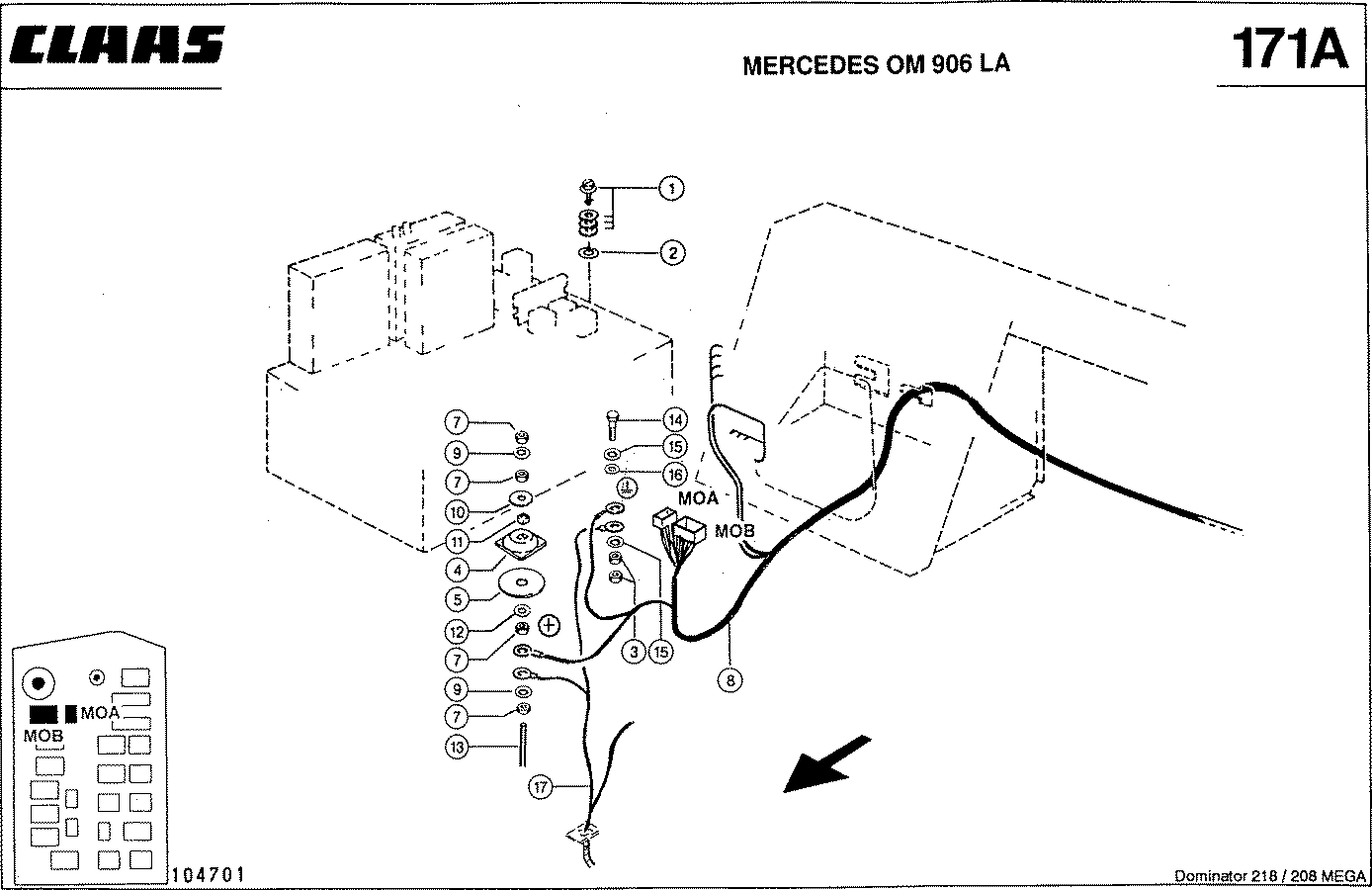 CLAAS

MERCEDES OM 906 LA

171A

1
2
7
9
7
10
11
4
5
12
7
9
7
13
14
15
16
MOA
MOB
3
15
8
17
MOA
MOB

104701

Dominator 218 / 208 MEGA