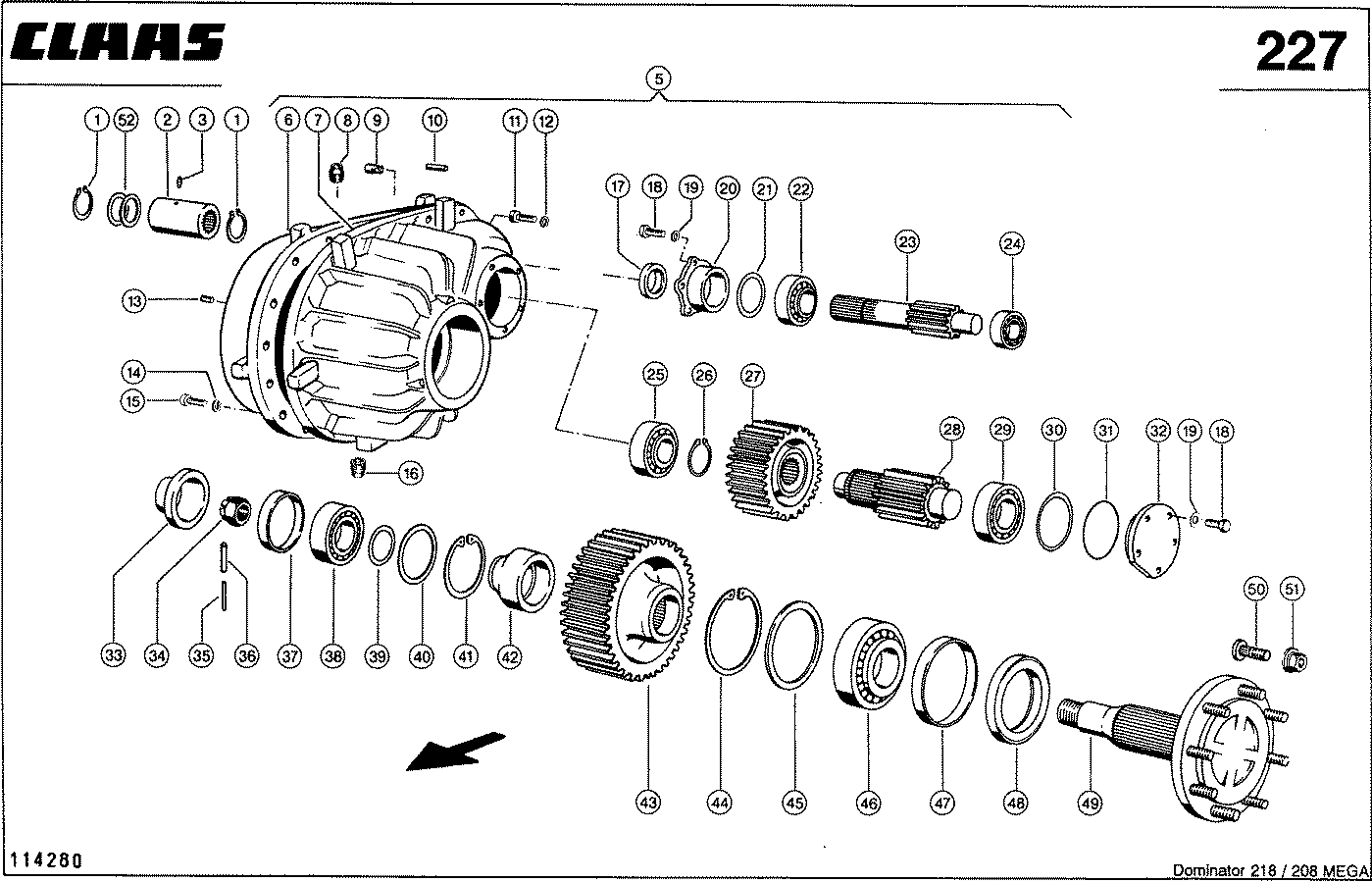 CLAAS

227

5

1 52 2 3 1 6 7 8 9 10 11 12

17 18 19 20 21 22

23 24

13

14

15

16

25 26 27

28 29 30 31 32 19 18

33 34 35 36 37 38 39 40 41 42

50 51

43 44 45 46 47 48 49

114280

Dominator 218 / 208 MEGA