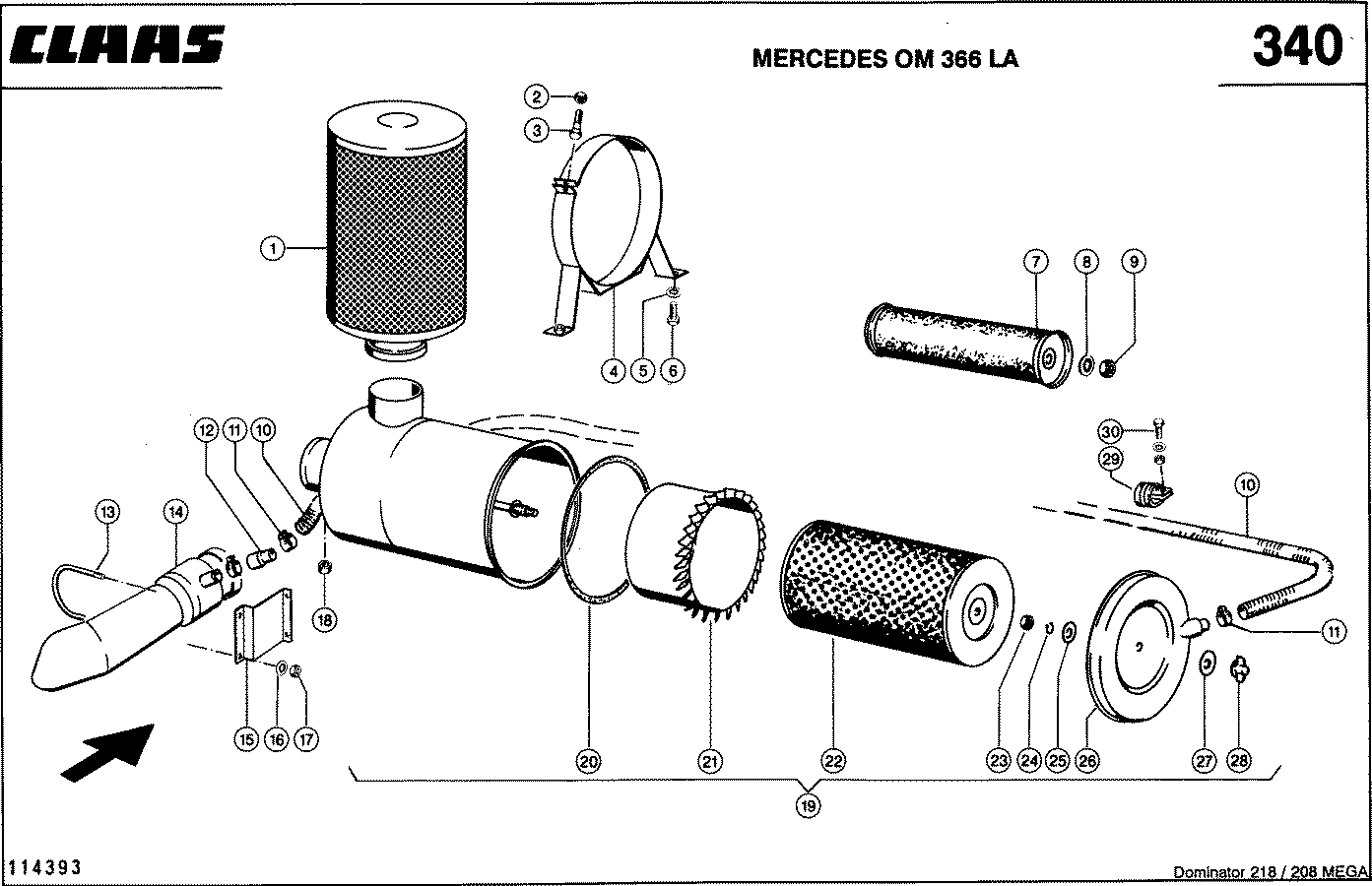 CLAAS

MERCEDES OM 366 LA

340

2
3
1
4
5
6
7
8
9
12
11
10
30
29
10
13
14
18
11
15
16
17
20
21
22
23
24
25
26
27
28
19

114393

Dominator 218 / 208 MEGA